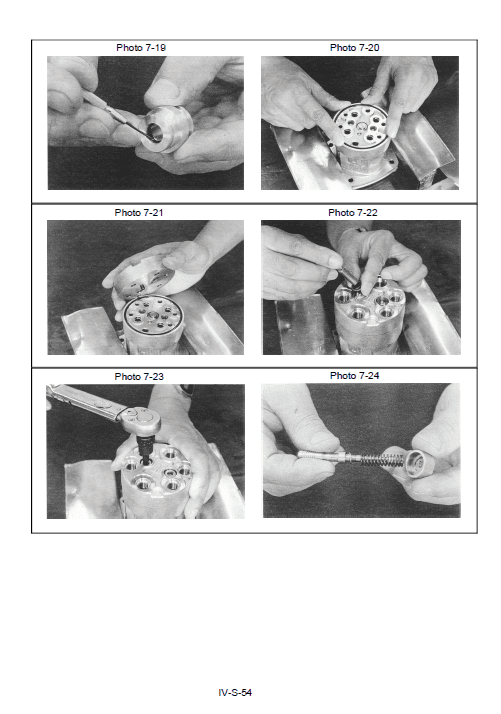 Photo 7-19

Photo 7-20

Photo 7-21

Photo 7-22

Photo 7-23

Photo 7-24

IV-S-54