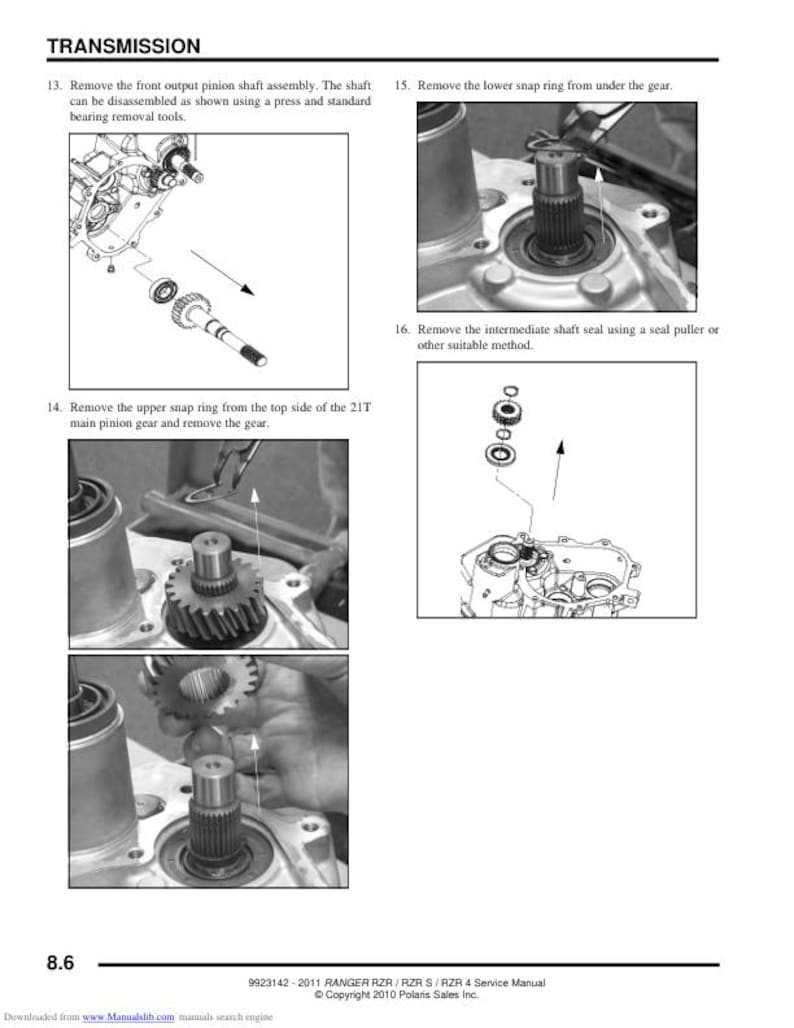 TRANSMISSION

13. Remove the front output pinion shaft assembly. The shaft can be disassembled as shown using a press and standard bearing removal tools.

14. Remove the upper snap ring from the top side of the 21T main pinion gear and remove the gear.

15. Remove the lower snap ring from under the gear.

16. Remove the intermediate shaft seal using a seal puller or other suitable method.

8.6

9923142 - 2011 RANGER RZR / RZR S / RZR 4 Service Manual
© Copyright 2010 Polaris Sales Inc.

Downloaded from www.Manualslib.com manuals search engine